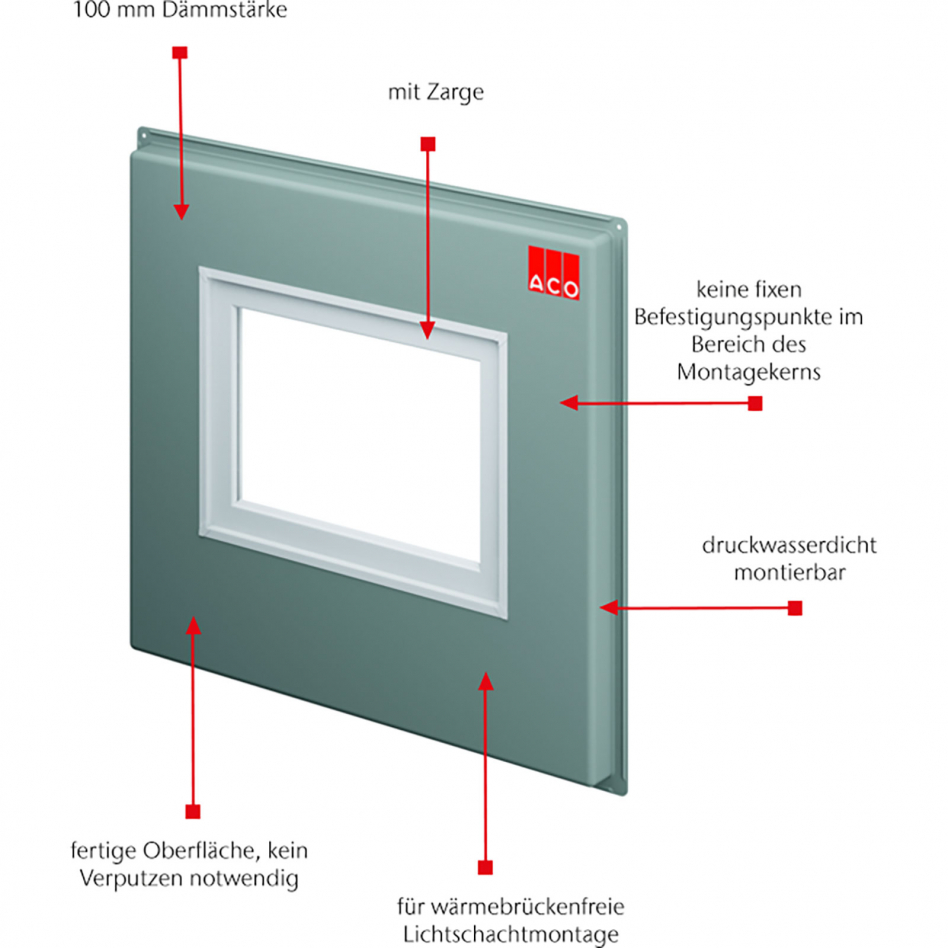 100 mm Dämmstärke

mit Zarge

ACO

keine fixen Befestigungspunkte im Bereich des Montagekerns

druckwasserdicht montierbar

fertige Oberfläche, kein Verputzen notwendig

für wärmebrückenfreie Lichtschachtmontage