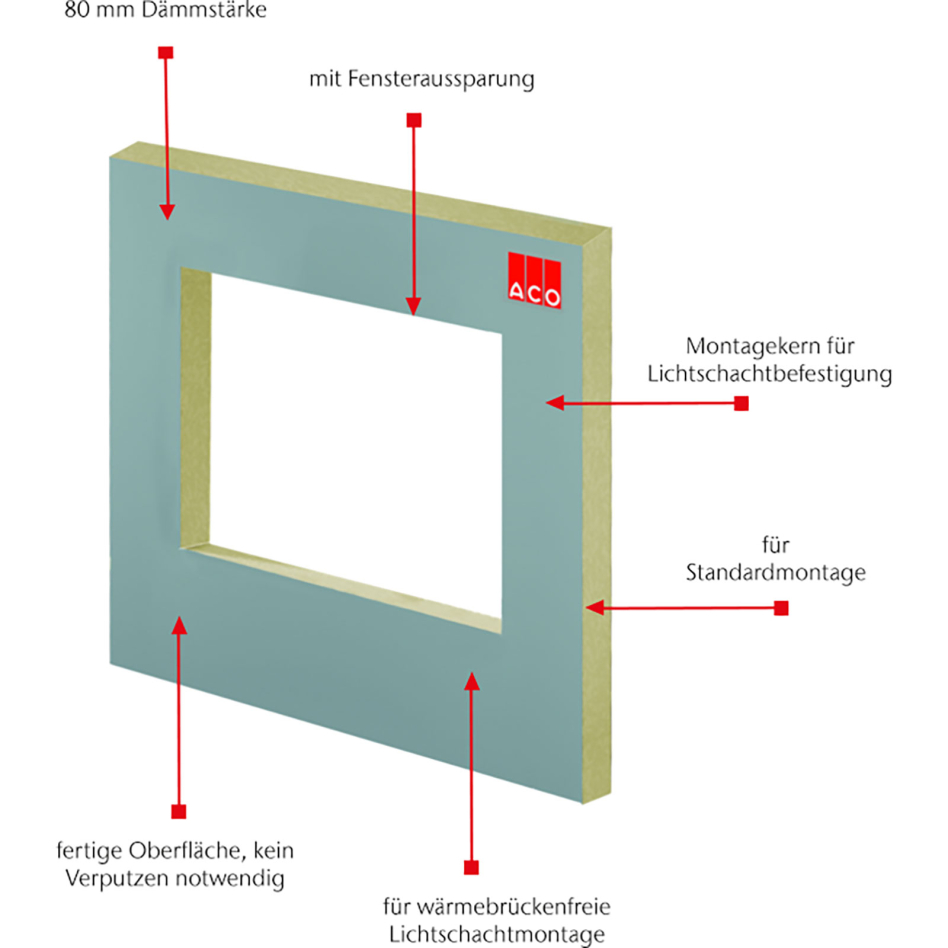 80 mm Dämmstärke

mit Fensteraussparung

ACO

Montagekern für Lichtschachtbefestigung

für Standardmontage

fertige Oberfläche, kein Verputzen notwendig

für wärmebrückenfreie Lichtschachtmontage