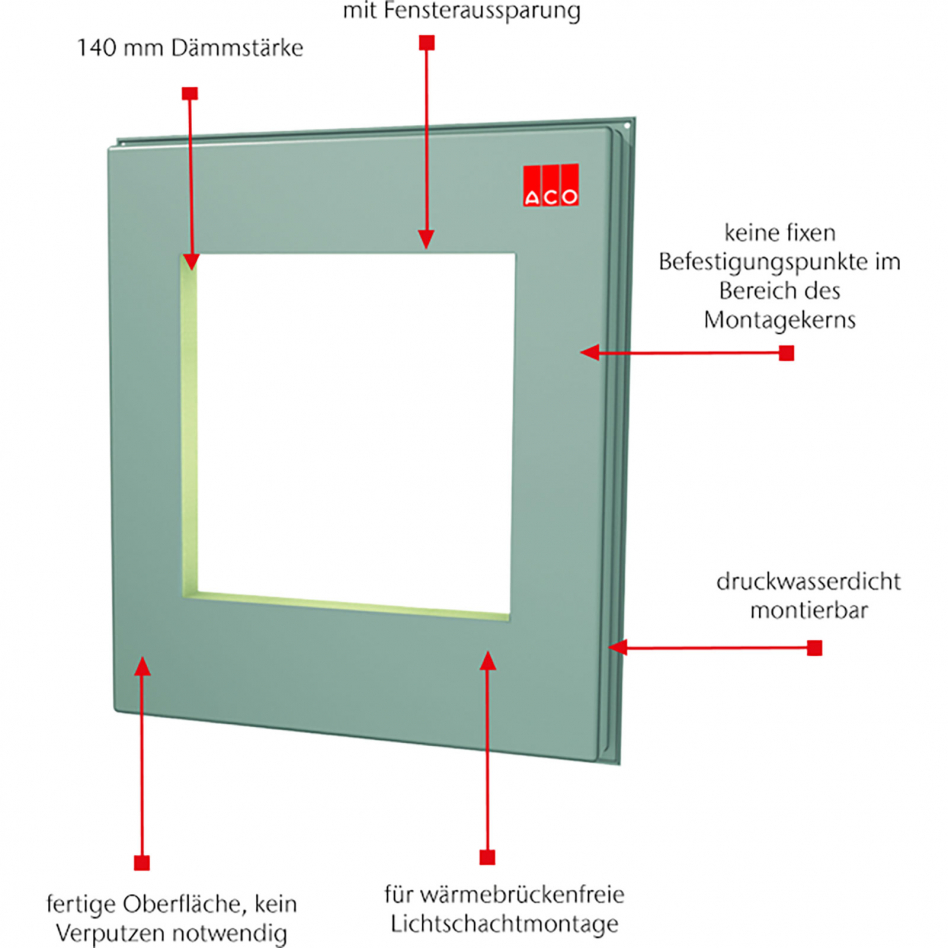 mit Fensteraussparung

140 mm Dämmstärke

ACO

keine fixen Befestigungspunkte im Bereich des Montagekerns

druckwasserdicht montierbar

fertige Oberfläche, kein Verputzen notwendig

für wärmebrückenfreie Lichtschachtmontage