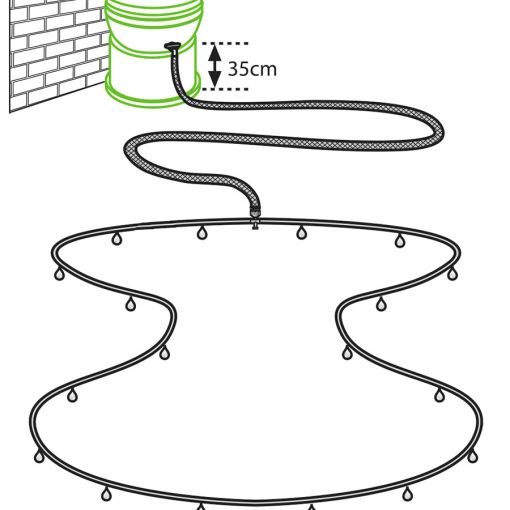 35cm