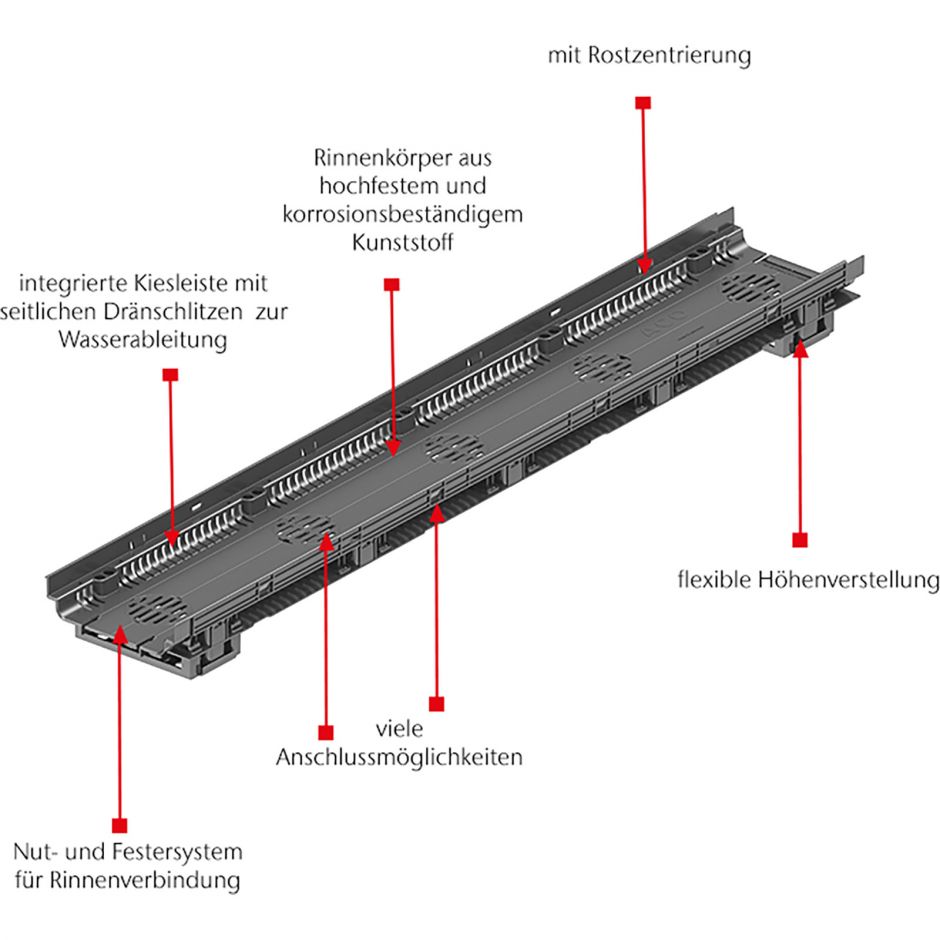 mit Rostzentrierung

Rinnenkörper aus hochfestem und korrosionsbeständigem Kunststoff

integrierte Kiesleiste mit seitlichen Dränschlitzen zur Wasserableitung

flexible Höhenverstellung

viele Anschlussmöglichkeiten

Nut- und Festersystem für Rinnenverbindung